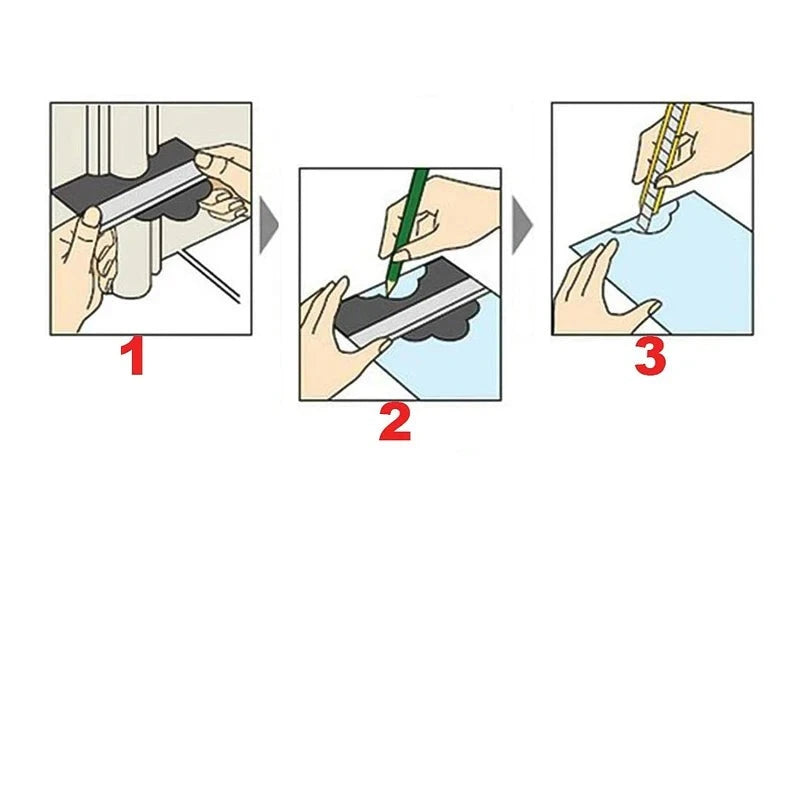 1

2

3