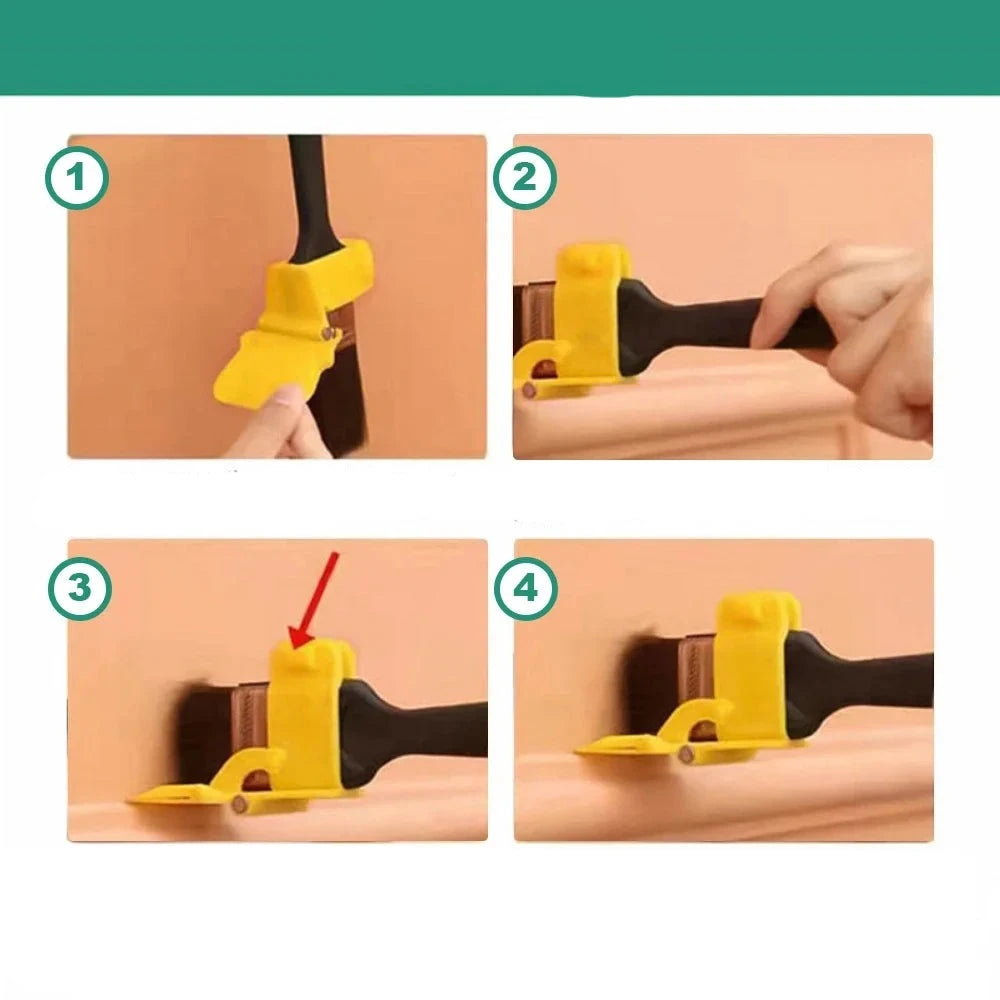 1

2

3

4